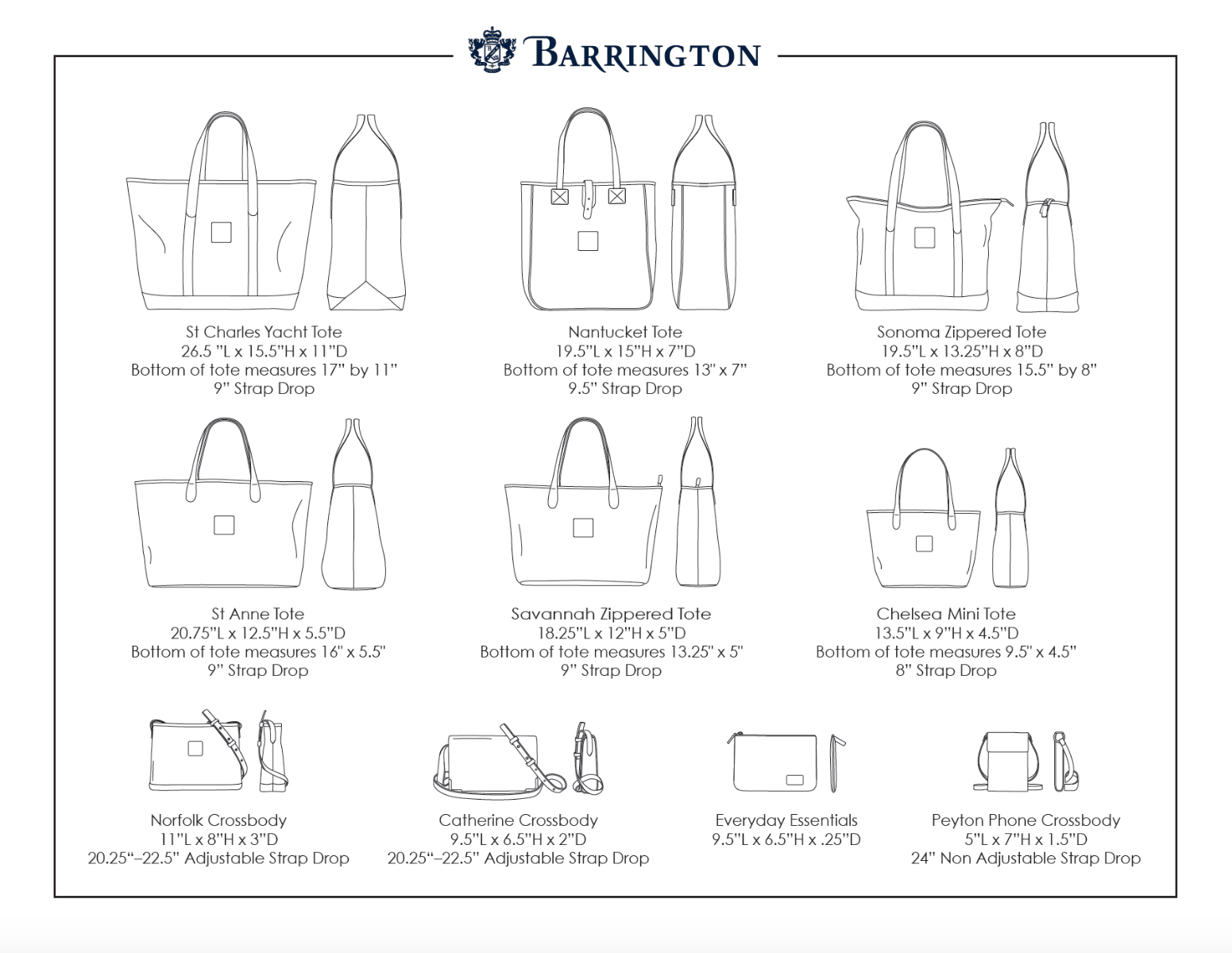 BARRINGTON

St Charles Yacht Tote
26.5 "L x 15.5"H x 11"D
Bottom of tote measures 17" by 11"
9" Strap Drop

Nantucket Tote
19.5"L x 15"H x 7"D
Bottom of tote measures 13" x 7"
9.5" Strap Drop

Sonoma Zippered Tote
19.5"L x 13.25"H x 8"D
Bottom of tote measures 15.5" by 8"
9" Strap Drop

St Anne Tote
20.75"L x 12.5"H x 5.5"D
Bottom of tote measures 16" x 5.5"
9" Strap Drop

Savannah Zippered Tote
18.25"L x 12"H x 5"D
Bottom of tote measures 13.25" x 5"
9" Strap Drop

Chelsea Mini Tote
13.5"L x 9"H x 4.5"D
Bottom of tote measures 9.5" x 4.5"
8" Strap Drop

Norfolk Crossbody
11"L x 8"H x 3"D
20.25"–22.5" Adjustable Strap Drop

Catherine Crossbody
9.5"L x 6.5"H x 2"D
20.25"–22.5" Adjustable Strap Drop

Everyday Essentials
9.5"L x 6.5"H x .25"D

Peyton Phone Crossbody
5"L x 7"H x 1.5"D
24" Non Adjustable Strap Drop