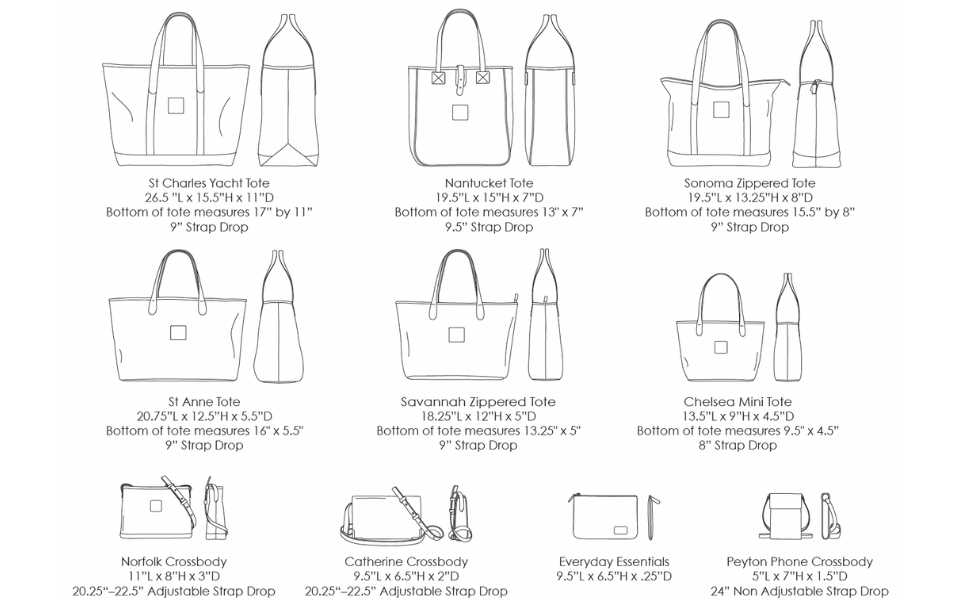 St Charles Yacht Tote
26.5 "L x 15.5"H x 11"D
Bottom of tote measures 17" by 11"
9" Strap Drop

Nantucket Tote
19.5"L x 15"H x 7"D
Bottom of tote measures 13" x 7"
9.5" Strap Drop

Sonoma Zippered Tote
19.5"L x 13.25"H x 8"D
Bottom of tote measures 15.5" by 8"
9" Strap Drop

St Anne Tote
20.75"L x 12.5"H x 5.5"D
Bottom of tote measures 16" x 5.5"
9" Strap Drop

Savannah Zippered Tote
18.25"L x 12"H x 5"D
Bottom of tote measures 13.25" x 5"
9" Strap Drop

Chelsea Mini Tote
13.5"L x 9"H x 4.5"D
Bottom of tote measures 9.5" x 4.5"
8" Strap Drop

Norfolk Crossbody
11"L x 8"H x 3"D
20.25"–22.5" Adjustable Strap Drop

Catherine Crossbody
9.5"L x 6.5"H x 2"D
20.25"–22.5" Adjustable Strap Drop

Everyday Essentials
9.5"L x 6.5"H x .25"D

Peyton Phone Crossbody
5"L x 7"H x 1.5"D
24" Non Adjustable Strap Drop