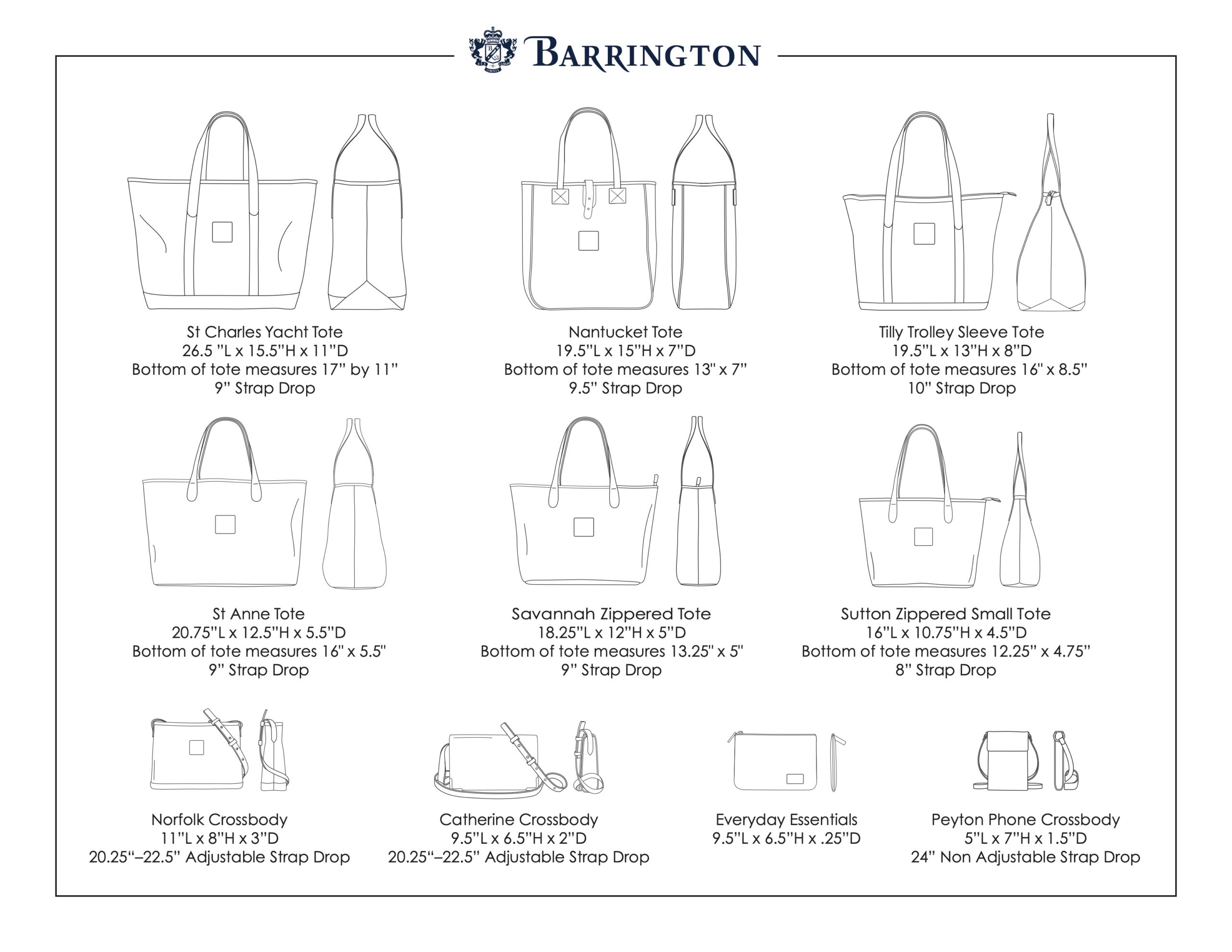 BARRINGTON

St Charles Yacht Tote
26.5 "L x 15.5"H x 11"D
Bottom of tote measures 17" by 11"
9" Strap Drop

Nantucket Tote
19.5"L x 15"H x 7"D
Bottom of tote measures 13" x 7"
9.5" Strap Drop

Tilly Trolley Sleeve Tote
19.5"L x 13"H x 8"D
Bottom of tote measures 16" x 8.5"
10" Strap Drop

St Anne Tote
20.75"L x 12.5"H x 5.5"D
Bottom of tote measures 16" x 5.5"
9" Strap Drop

Savannah Zippered Tote
18.25"L x 12"H x 5"D
Bottom of tote measures 13.25" x 5"
9" Strap Drop

Sutton Zippered Small Tote
16"L x 10.75"H x 4.5"D
Bottom of tote measures 12.25" x 4.75"
8" Strap Drop

Norfolk Crossbody
11"L x 8"H x 3"D
20.25"–22.5" Adjustable Strap Drop

Catherine Crossbody
9.5"L x 6.5"H x 2"D
20.25"–22.5" Adjustable Strap Drop

Everyday Essentials
9.5"L x 6.5"H x .25"D

Peyton Phone Crossbody
5"L x 7"H x 1.5"D
24" Non Adjustable Strap Drop